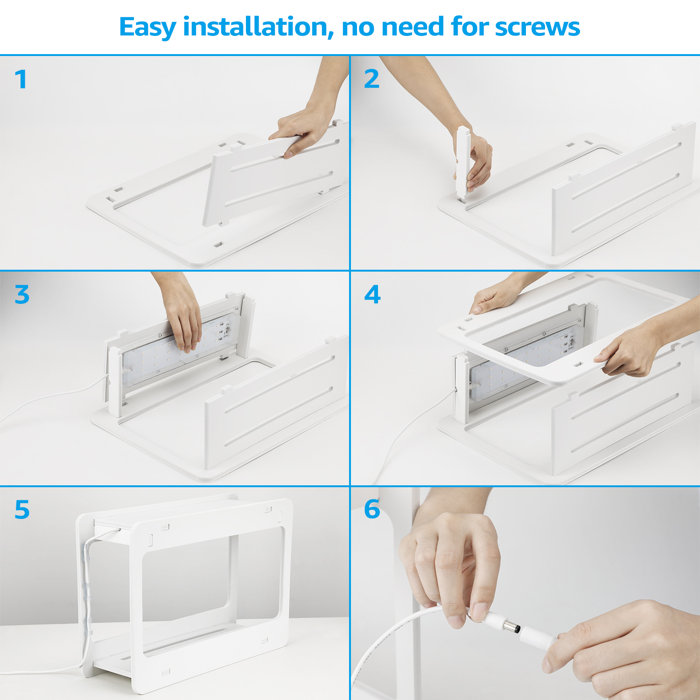 Easy installation, no need for screws

1

2

3

4

5

6